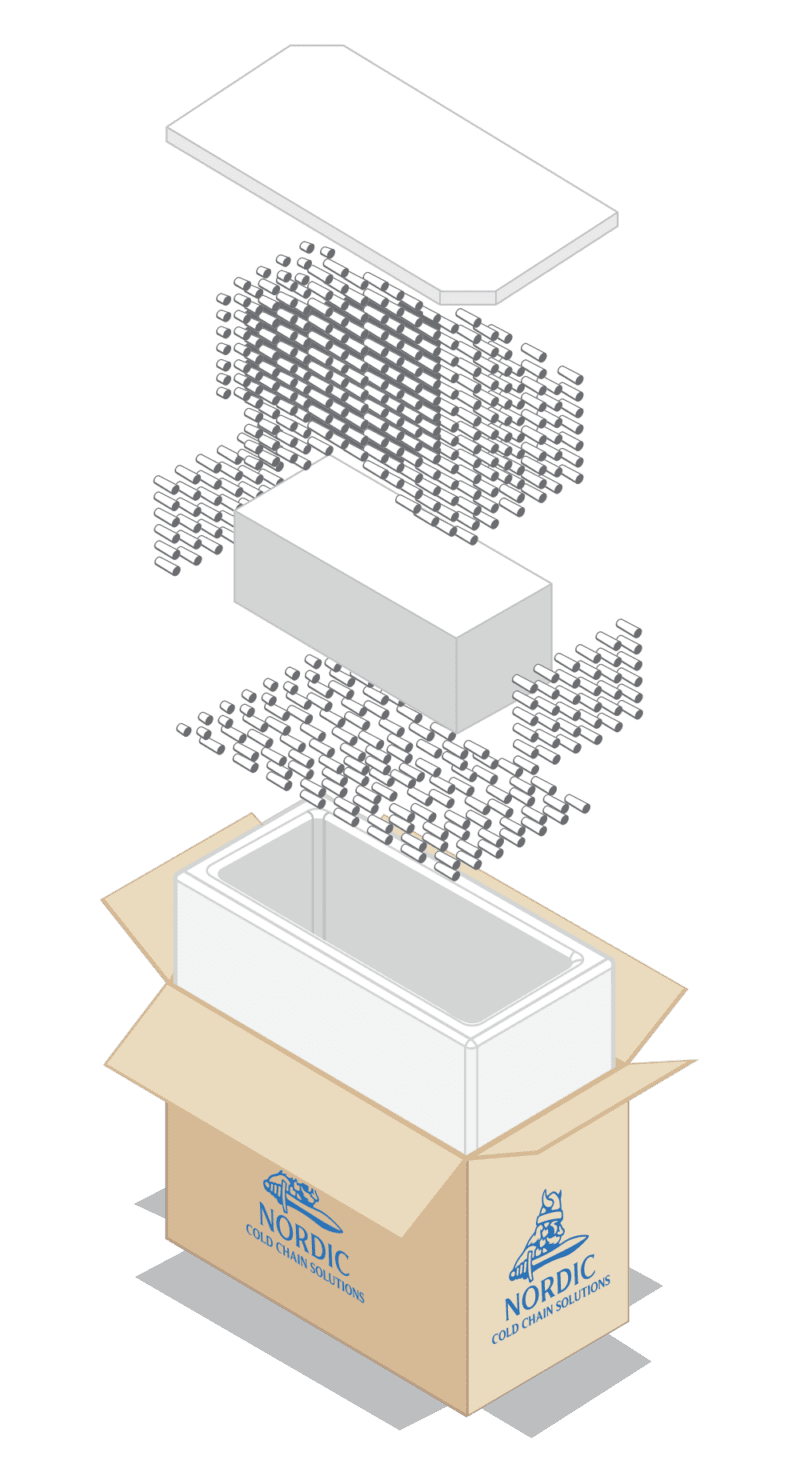 NORDIC
COLD CHAIN SOLUTIONS

NORDIC
COLD CHAIN SOLUTIONS