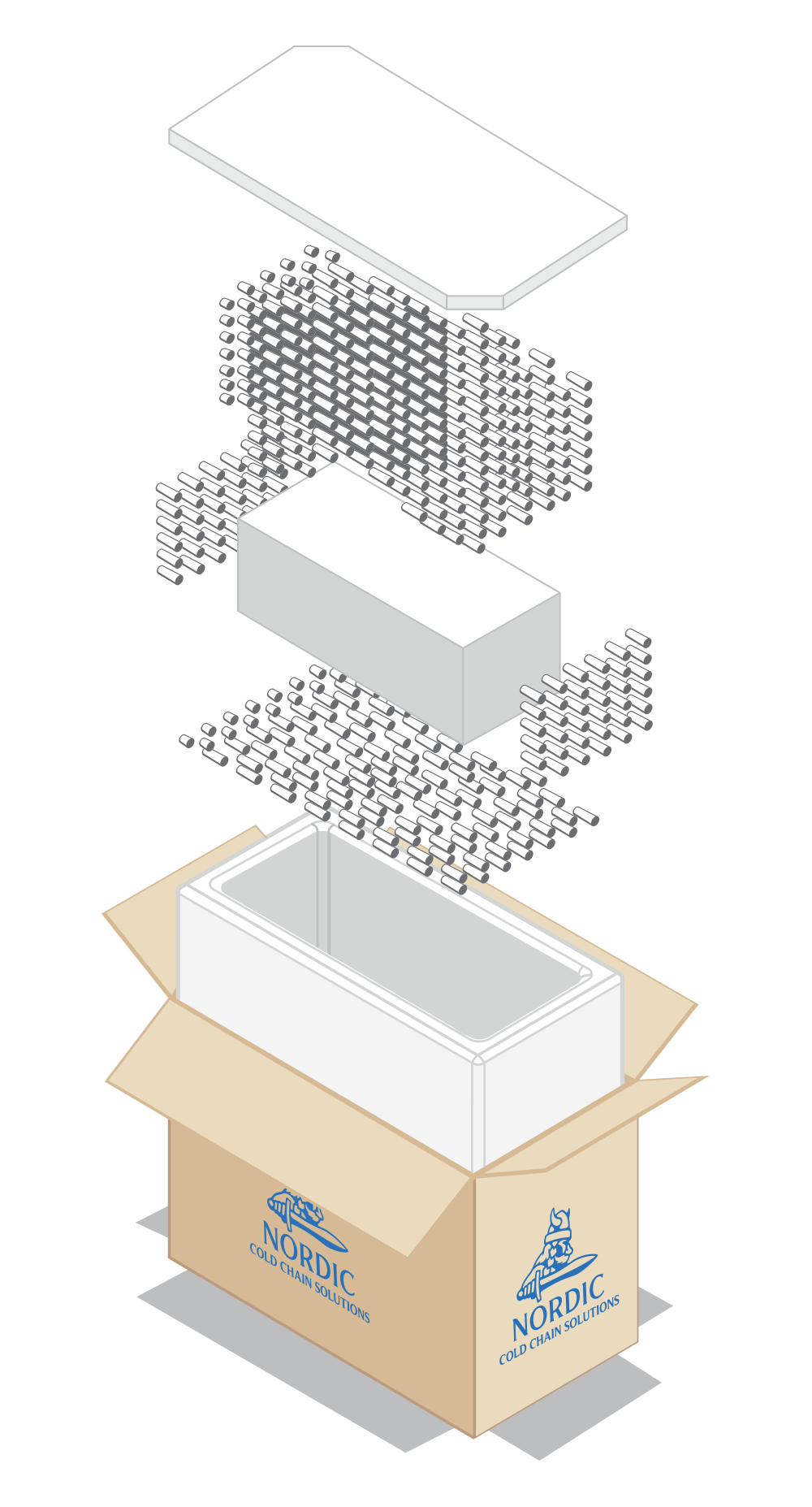 NORDIC
COLD CHAIN SOLUTIONS

NORDIC
COLD CHAIN SOLUTIONS